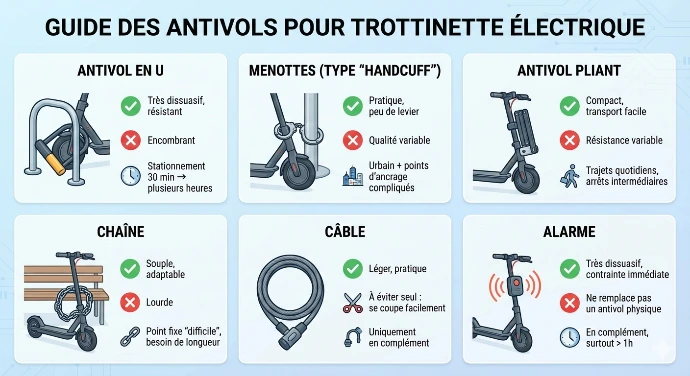 GUIDE DES ANTIVOLS POUR TROTTINETTE ÉLECTRIQUE

ANTIVOL EN U

Très dissuasif, résistant

Encombrant

Stationnement 30 min → plusieurs heures

MENOTTES (TYPE "HANDCUFF")

Pratique, peu de levier

Qualité variable

Urbain + points d'ancrage compliqués

ANTIVOL PLIANT

Compact, transport facile

Résistance variable

Trajets quotidiens, arrêts intermédiaires

CHAÎNE

Souple, adaptable

Lourde

Point fixe "difficile", besoin de longueur

CÂBLE

Léger, pratique

À éviter seul : se coupe facilement

Uniquement en complément

ALARME

Très dissuasif, contrainte immédiate

Ne remplace pas un antivol physique

En complément, surtout > 1h