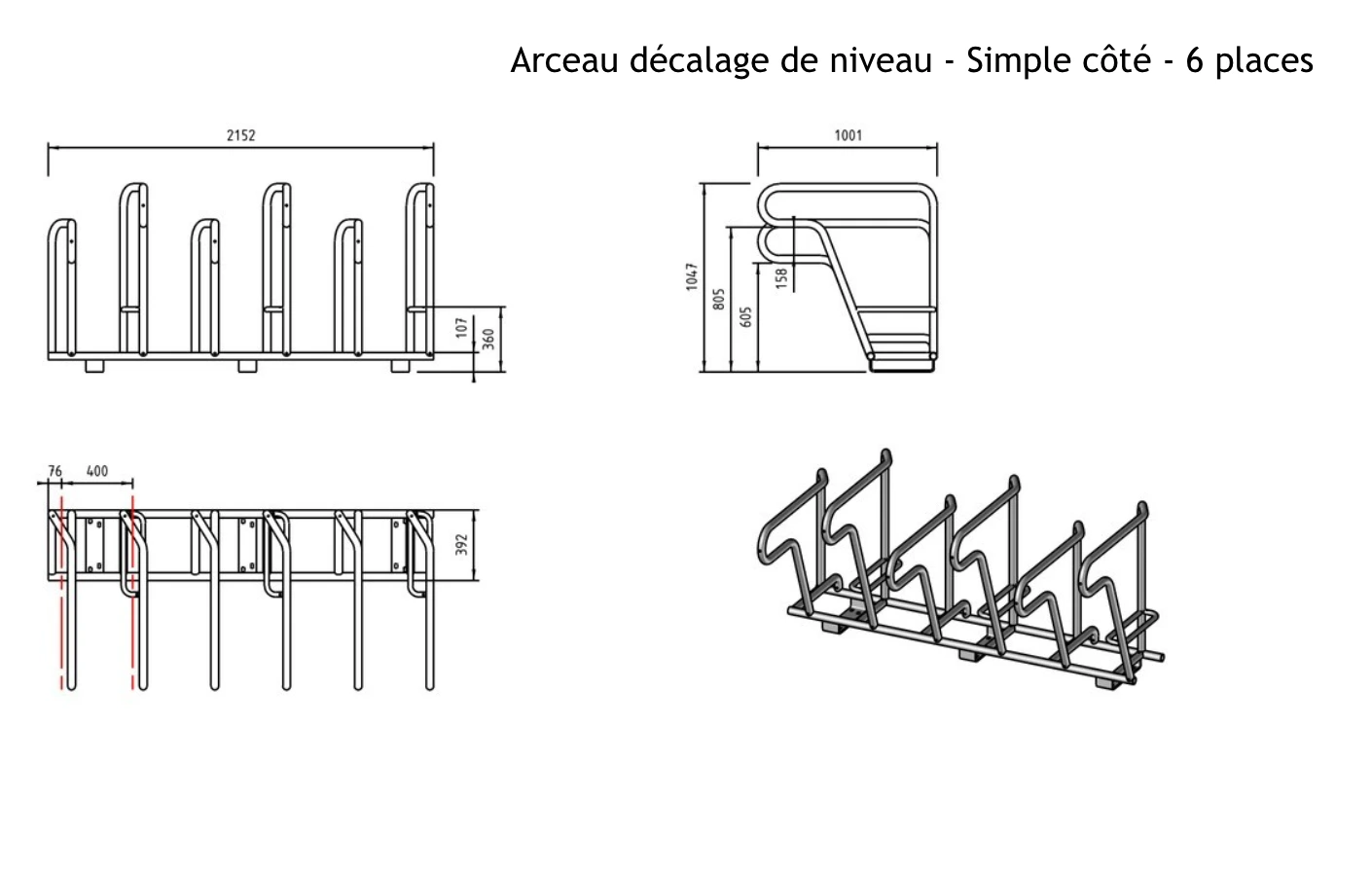 Arceau décalage de niveau - Simple côté - 6 places

2152

107
360

1001

1047
805
605
158

76
400

392