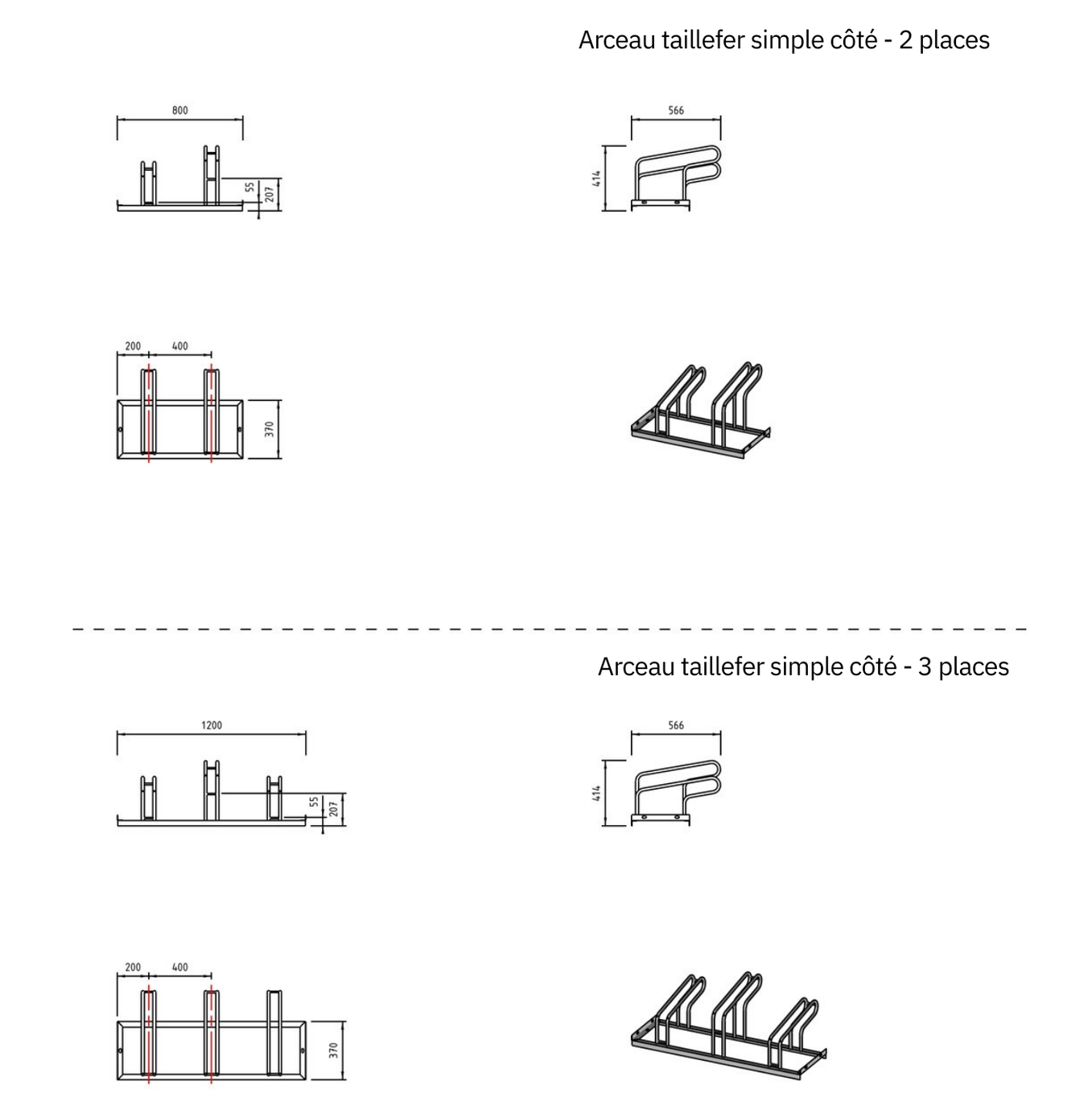 Arceau taillefer simple côté - 2 places

800

55

207

566

414

200 400

370

Arceau taillefer simple côté - 3 places

1200

55

207

566

414

200 400

370