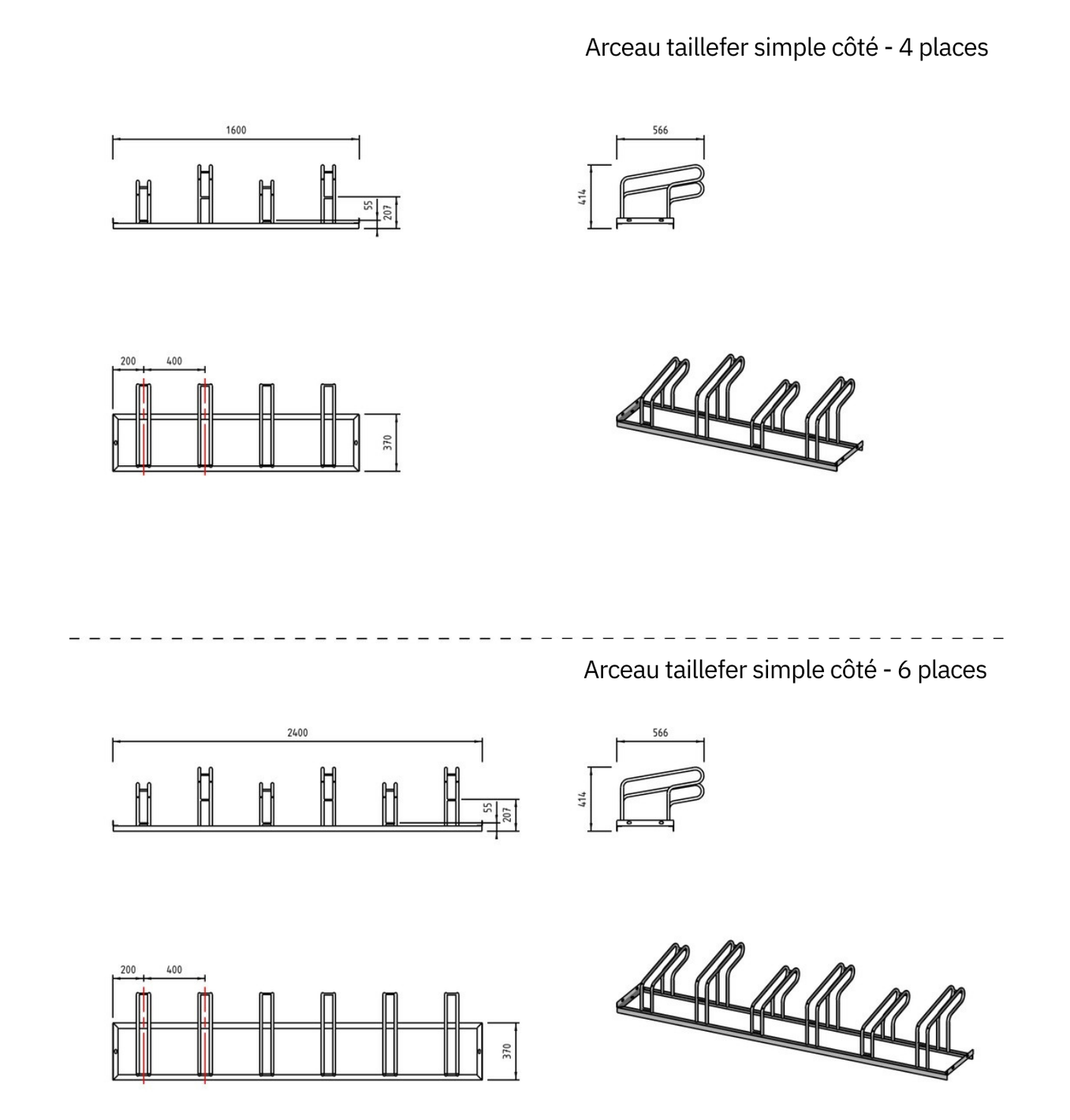 Arceau taillefer simple côté - 4 places

1600

55
207

566

414

200
400

370

Arceau taillefer simple côté - 6 places

2400

55
207

566

414

200
400

370