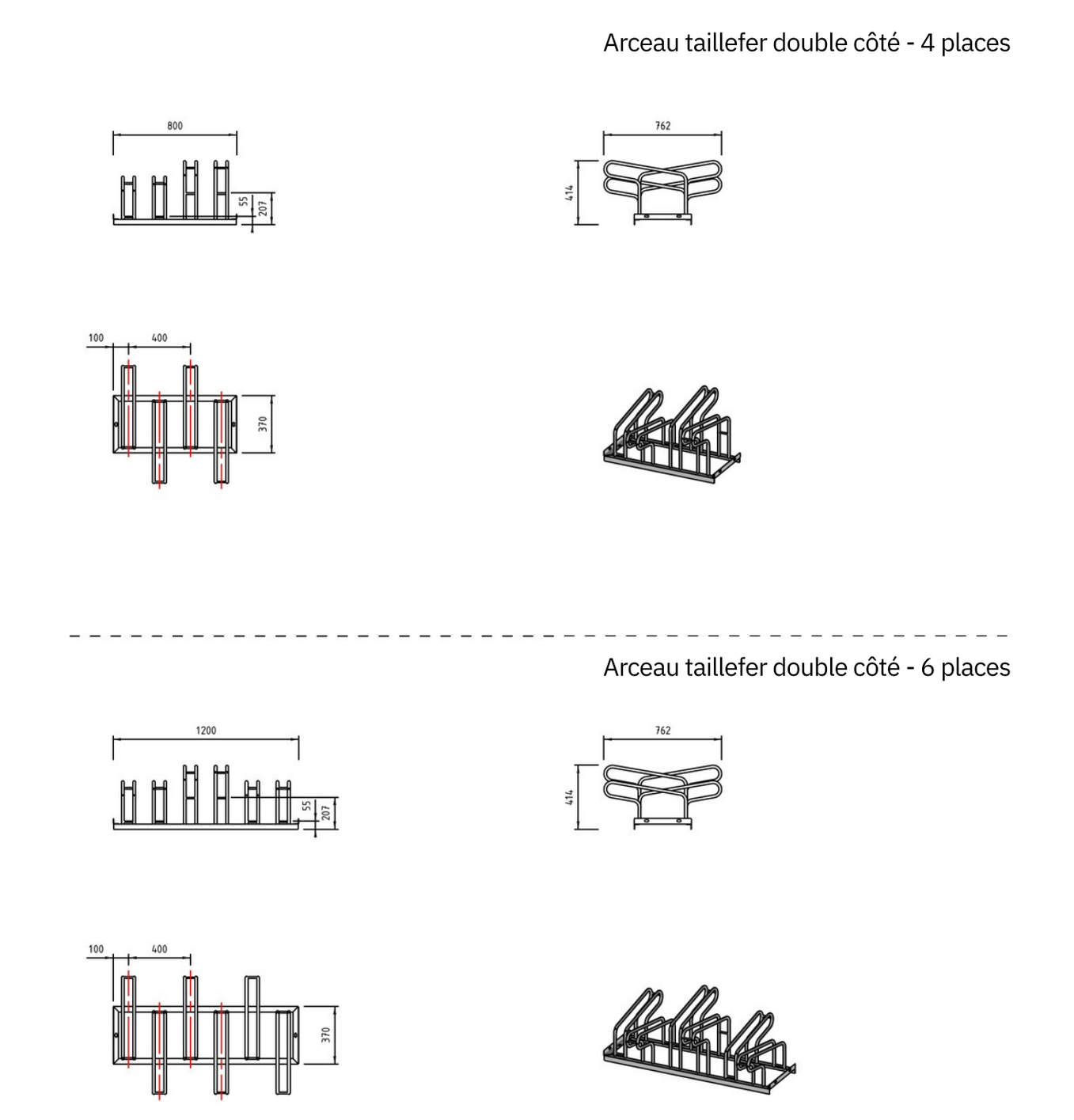 Arceau taillefer double côté - 4 places

800

55

207

762

414

100

400

370

Arceau taillefer double côté - 6 places

1200

55

207

762

414

100

400

370